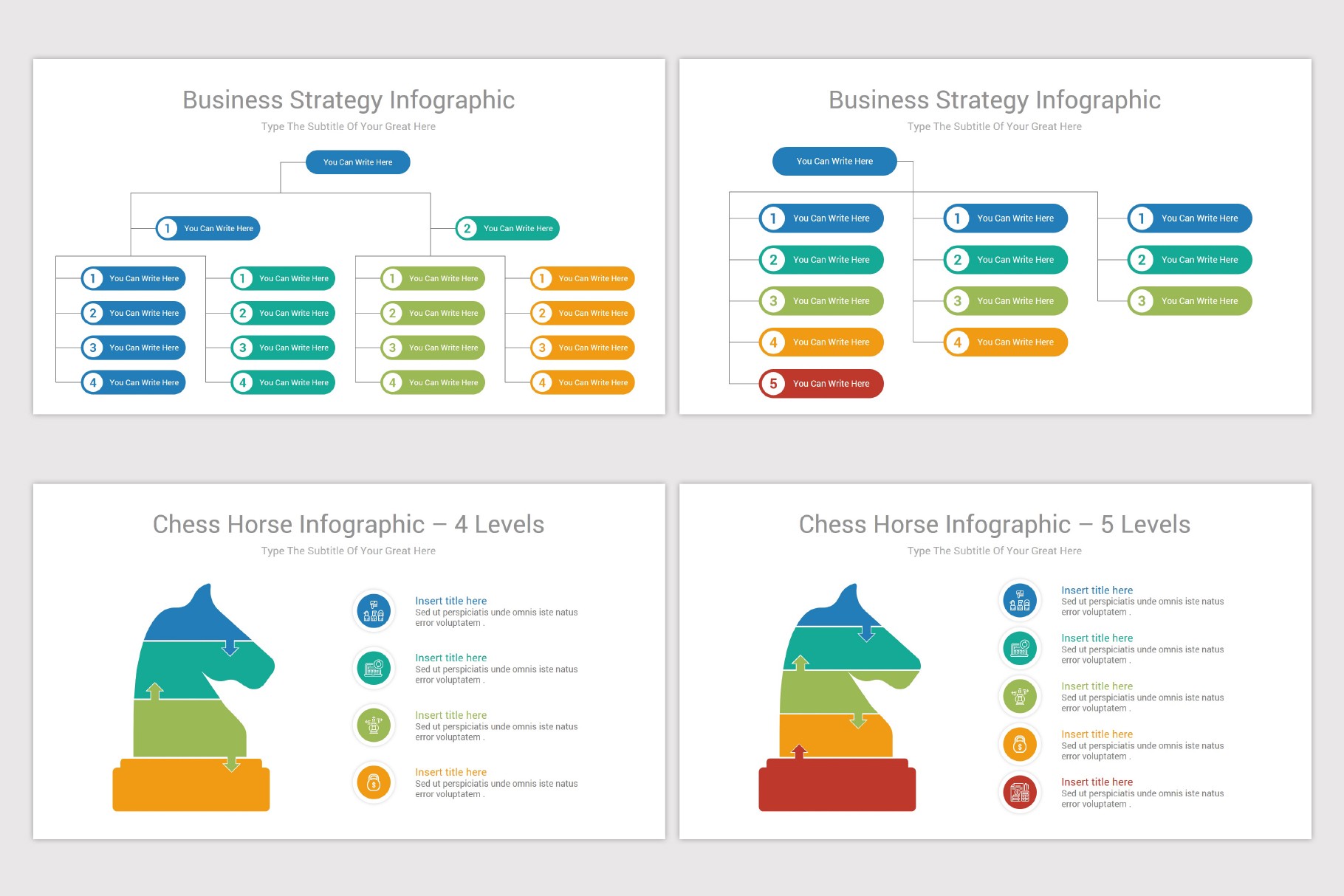 Business Strategy Infographic

Type The Subtitle Of Your Great Here

You Can Write Here

1 You Can Write Here

2 You Can Write Here

1 You Can Write Here
2 You Can Write Here
3 You Can Write Here
4 You Can Write Here

1 You Can Write Here
2 You Can Write Here
3 You Can Write Here
4 You Can Write Here

1 You Can Write Here
2 You Can Write Here
3 You Can Write Here
4 You Can Write Here

1 You Can Write Here
2 You Can Write Here
3 You Can Write Here
4 You Can Write Here

Business Strategy Infographic

Type The Subtitle Of Your Great Here

You Can Write Here

1 You Can Write Here
2 You Can Write Here
3 You Can Write Here
4 You Can Write Here
5 You Can Write Here

1 You Can Write Here
2 You Can Write Here
3 You Can Write Here
4 You Can Write Here

1 You Can Write Here
2 You Can Write Here
3 You Can Write Here

Chess Horse Infographic – 4 Levels

Type The Subtitle Of Your Great Here

Insert title here
Sed ut perspiciatis unde omnis iste natus error voluptatem .

Insert title here
Sed ut perspiciatis unde omnis iste natus error voluptatem .

Insert title here
Sed ut perspiciatis unde omnis iste natus error voluptatem .

Insert title here
Sed ut perspiciatis unde omnis iste natus error voluptatem .

Chess Horse Infographic – 5 Levels

Type The Subtitle Of Your Great Here

Insert title here
Sed ut perspiciatis unde omnis iste natus error voluptatem .

Insert title here
Sed ut perspiciatis unde omnis iste natus error voluptatem .

Insert title here
Sed ut perspiciatis unde omnis iste natus error voluptatem .

Insert title here
Sed ut perspiciatis unde omnis iste natus error voluptatem .

Insert title here
Sed ut perspiciatis unde omnis iste natus error voluptatem .