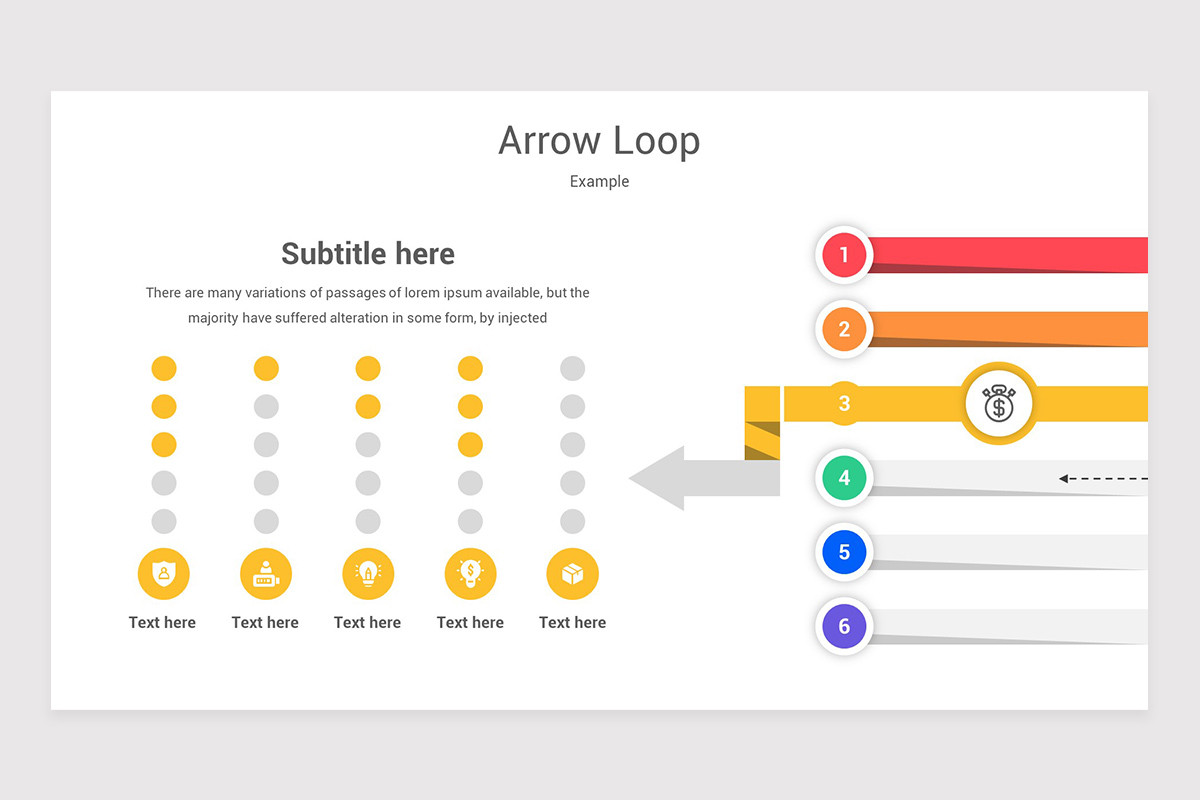 Arrow Loop

Example

Subtitle here

There are many variations of passages of lorem ipsum available, but the majority have suffered alteration in some form, by injected

Text here
Text here
Text here
Text here
Text here

1
2
3
4
5
6