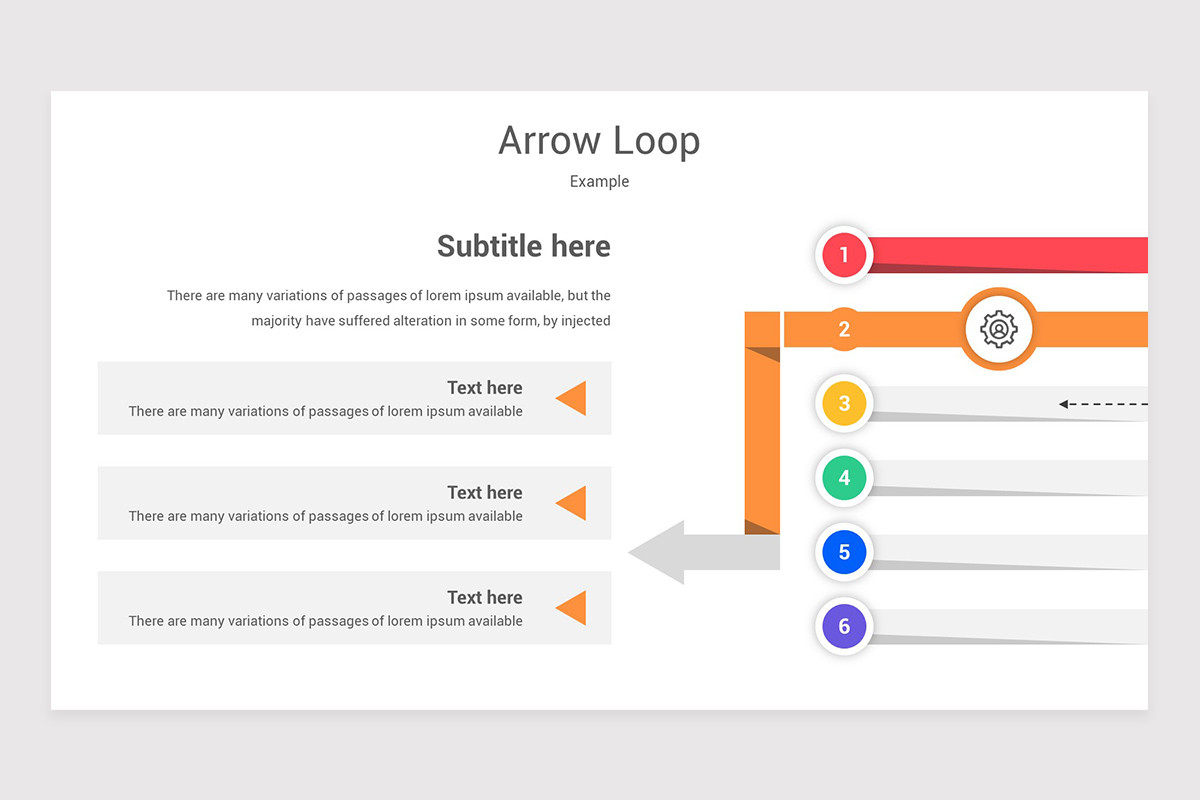 Arrow Loop

Example

Subtitle here

There are many variations of passages of lorem ipsum available, but the majority have suffered alteration in some form, by injected

Text here
There are many variations of passages of lorem ipsum available

Text here
There are many variations of passages of lorem ipsum available

Text here
There are many variations of passages of lorem ipsum available

1
2
3
4
5
6