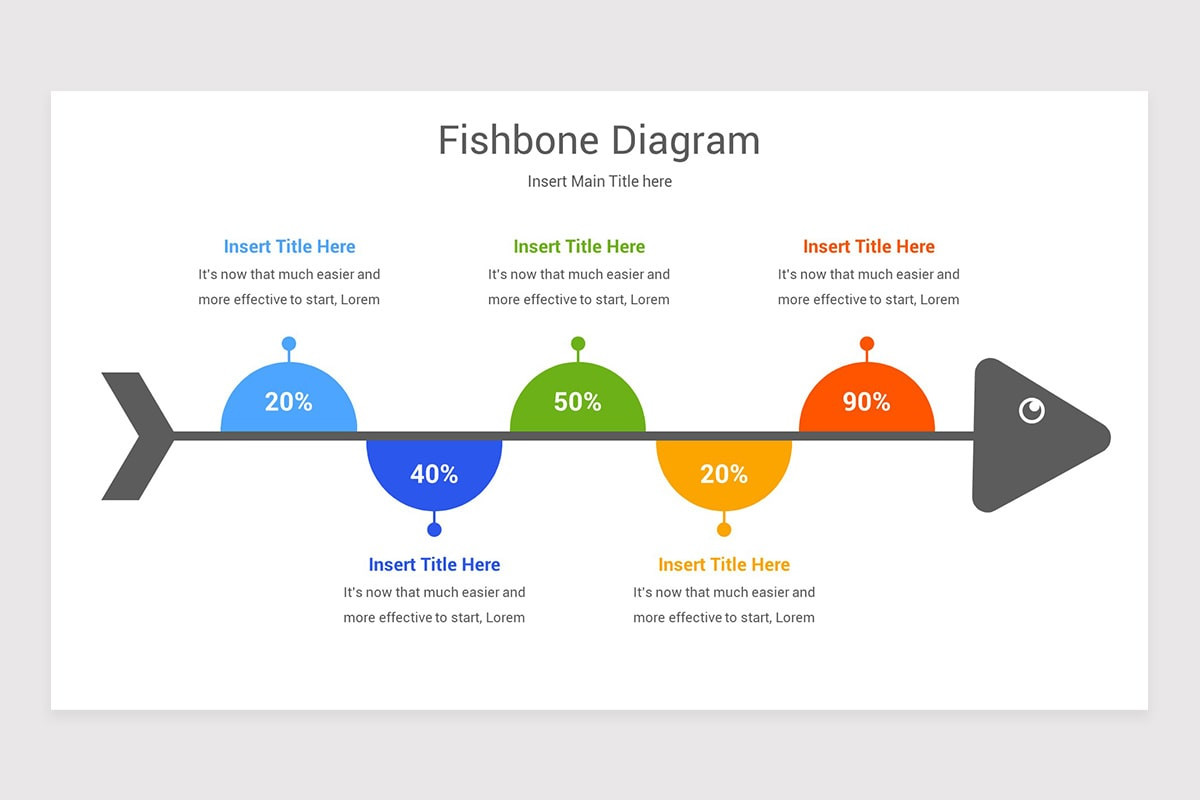 Fishbone Diagram

Insert Main Title here

Insert Title Here
It's now that much easier and more effective to start, Lorem

Insert Title Here
It's now that much easier and more effective to start, Lorem

Insert Title Here
It's now that much easier and more effective to start, Lorem

20%

50%

90%

40%

20%

Insert Title Here
It's now that much easier and more effective to start, Lorem

Insert Title Here
It's now that much easier and more effective to start, Lorem