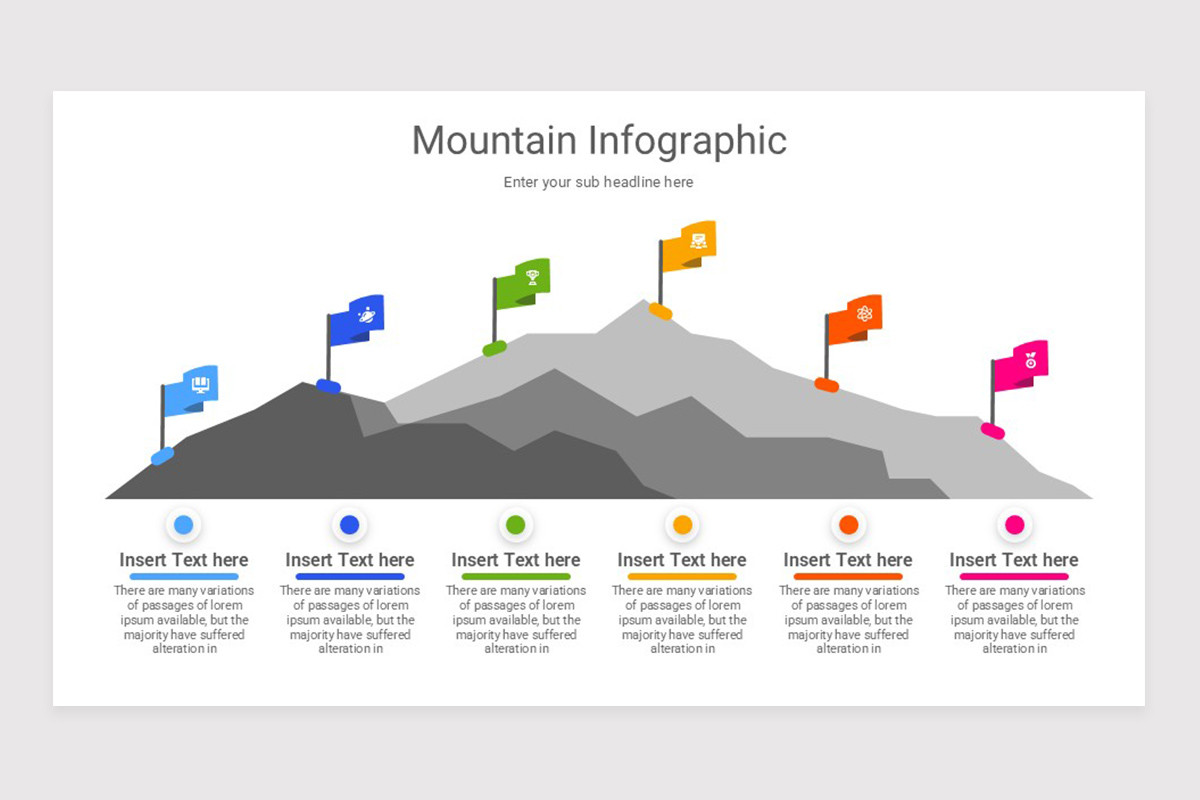 Mountain Infographic

Enter your sub headline here

Insert Text here

There are many variations of passages of lorem ipsum available, but the majority have suffered alteration in

Insert Text here

There are many variations of passages of lorem ipsum available, but the majority have suffered alteration in

Insert Text here

There are many variations of passages of lorem ipsum available, but the majority have suffered alteration in

Insert Text here

There are many variations of passages of lorem ipsum available, but the majority have suffered alteration in

Insert Text here

There are many variations of passages of lorem ipsum available, but the majority have suffered alteration in

Insert Text here

There are many variations of passages of lorem ipsum available, but the majority have suffered alteration in