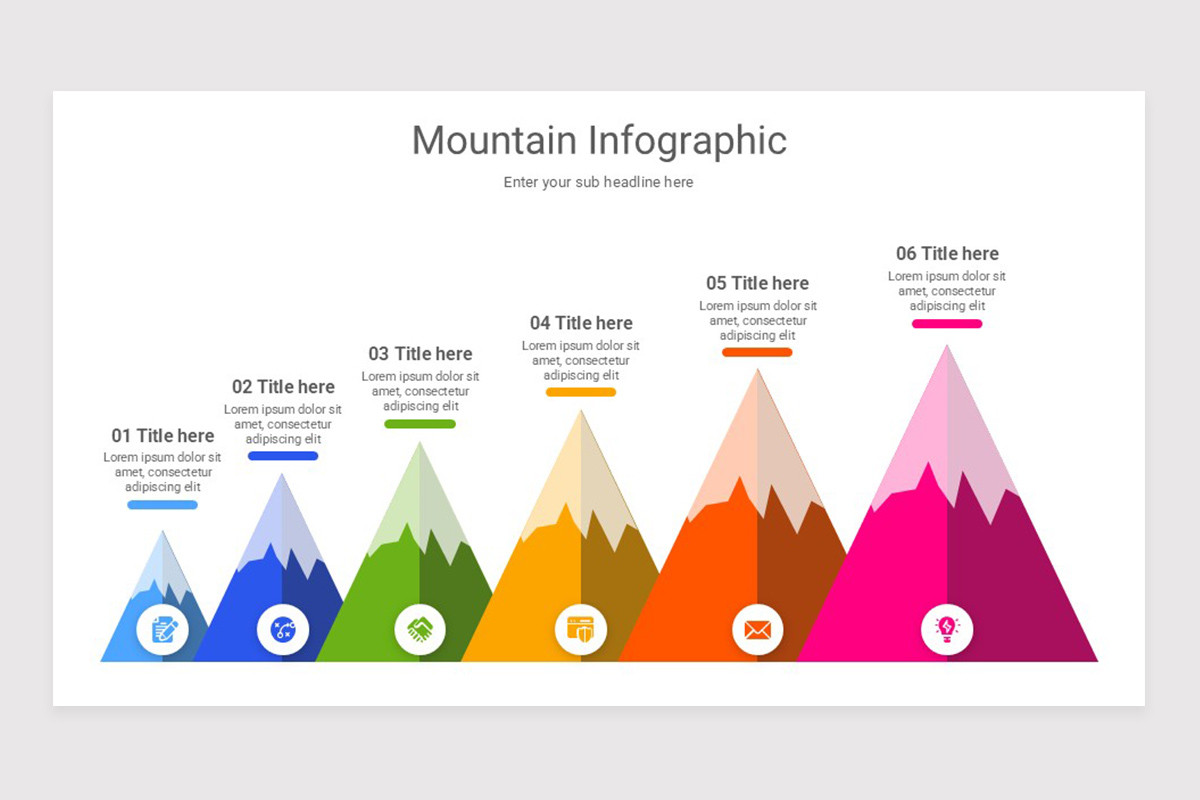 Mountain Infographic

Enter your sub headline here

01 Title here
Lorem ipsum dolor sit amet, consectetur adipiscing elit

02 Title here
Lorem ipsum dolor sit amet, consectetur adipiscing elit

03 Title here
Lorem ipsum dolor sit amet, consectetur adipiscing elit

04 Title here
Lorem ipsum dolor sit amet, consectetur adipiscing elit

05 Title here
Lorem ipsum dolor sit amet, consectetur adipiscing elit

06 Title here
Lorem ipsum dolor sit amet, consectetur adipiscing elit