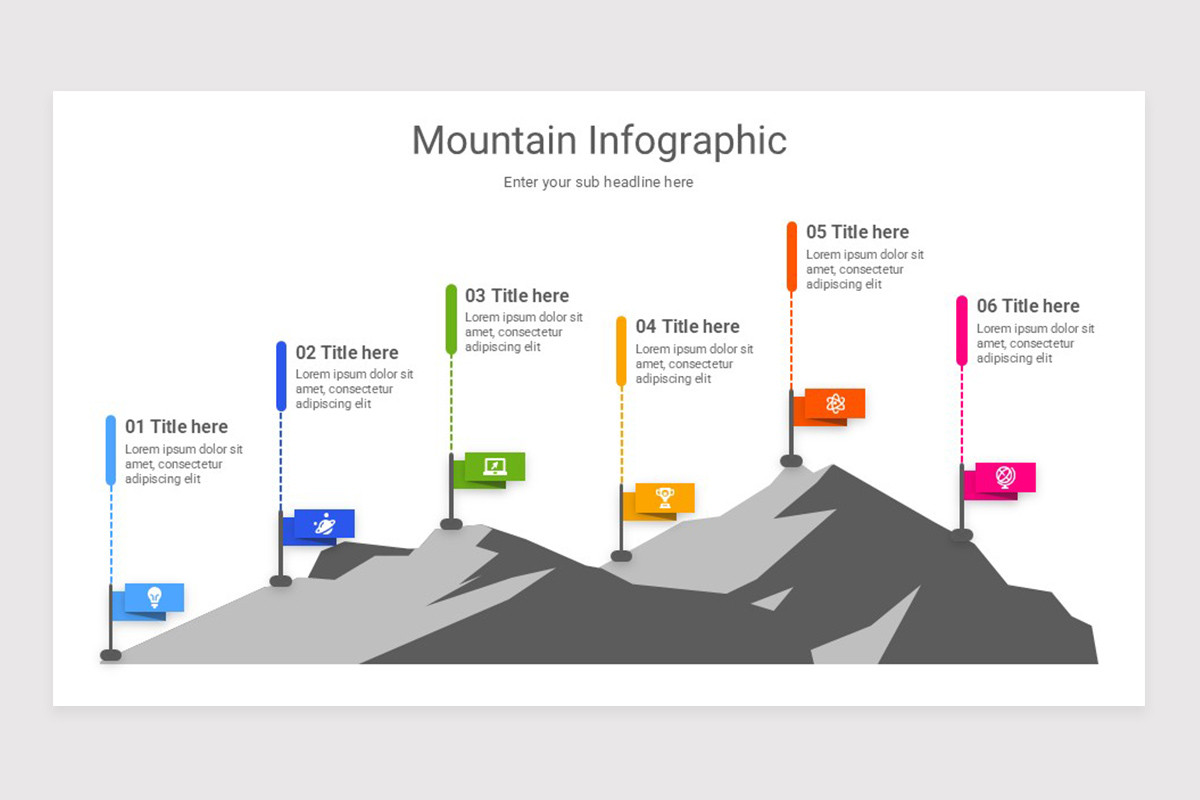 Mountain Infographic

Enter your sub headline here

01 Title here
Lorem ipsum dolor sit amet, consectetur adipiscing elit

02 Title here
Lorem ipsum dolor sit amet, consectetur adipiscing elit

03 Title here
Lorem ipsum dolor sit amet, consectetur adipiscing elit

04 Title here
Lorem ipsum dolor sit amet, consectetur adipiscing elit

05 Title here
Lorem ipsum dolor sit amet, consectetur adipiscing elit

06 Title here
Lorem ipsum dolor sit amet, consectetur adipiscing elit