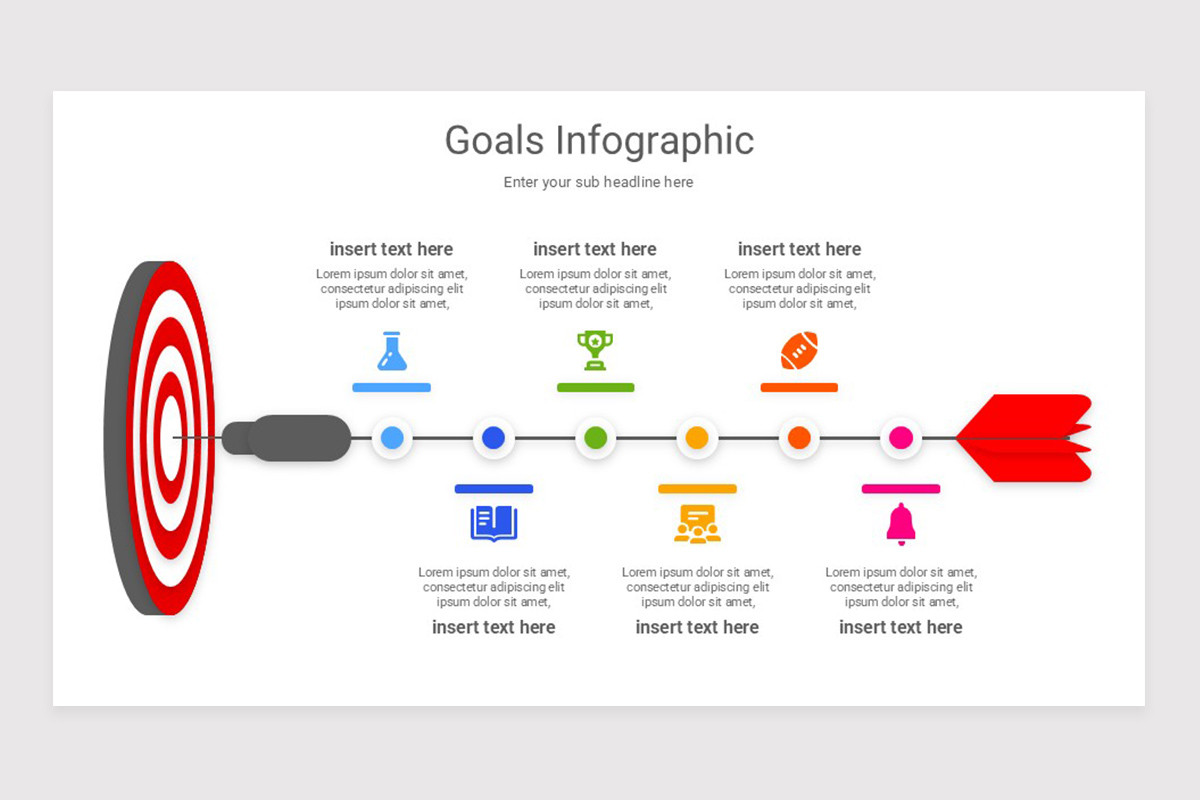 Goals Infographic

Enter your sub headline here

insert text here

Lorem ipsum dolor sit amet, consectetur adipiscing elit ipsum dolor sit amet,

insert text here

Lorem ipsum dolor sit amet, consectetur adipiscing elit ipsum dolor sit amet,

insert text here

Lorem ipsum dolor sit amet, consectetur adipiscing elit ipsum dolor sit amet,

Lorem ipsum dolor sit amet, consectetur adipiscing elit ipsum dolor sit amet,

insert text here

Lorem ipsum dolor sit amet, consectetur adipiscing elit ipsum dolor sit amet,

insert text here

Lorem ipsum dolor sit amet, consectetur adipiscing elit ipsum dolor sit amet,

insert text here