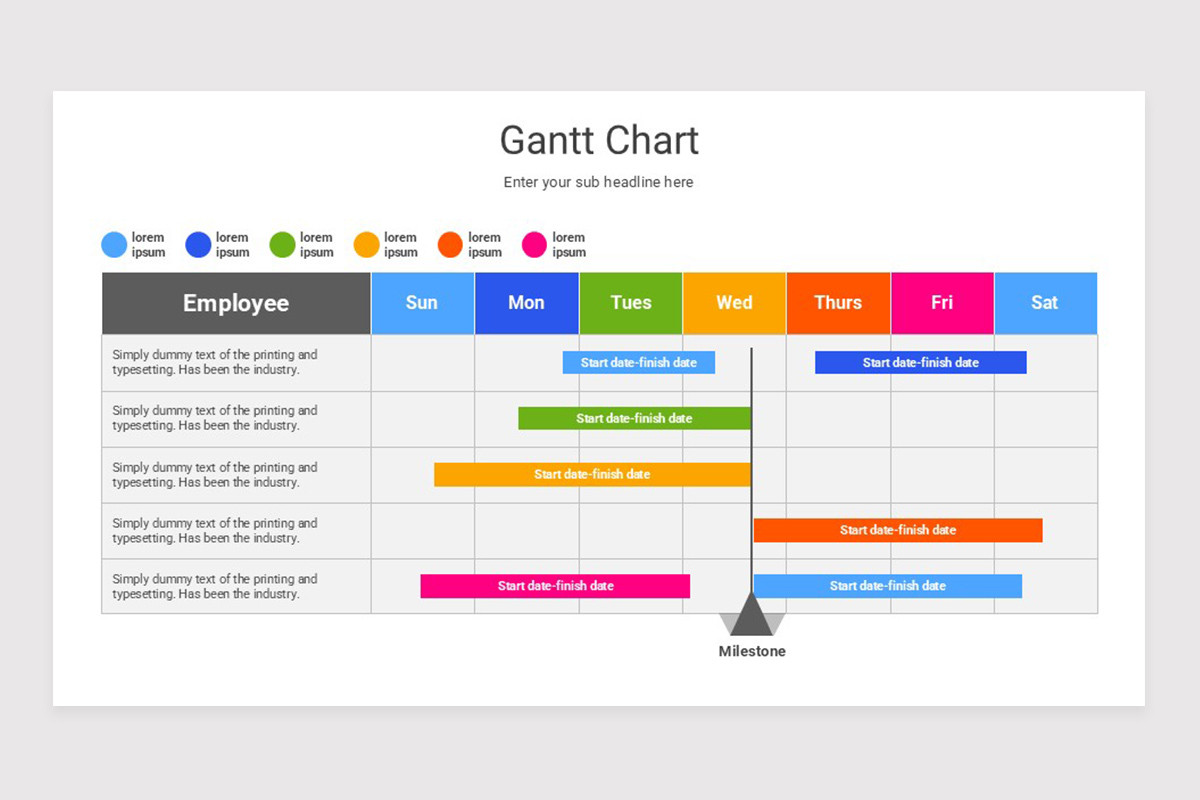 Gantt Chart

Enter your sub headline here

lorem ipsum lorem ipsum lorem ipsum lorem ipsum lorem ipsum lorem ipsum

| Employee | Sun | Mon | Tues | Wed | Thurs | Fri | Sat |
|---|---|---|---|---|---|---|---|
| Simply dummy text of the printing and typesetting. Has been the industry. | | | Start date-finish date | | Start date-finish date | | |
| Simply dummy text of the printing and typesetting. Has been the industry. | | Start date-finish date | | | | | |
| Simply dummy text of the printing and typesetting. Has been the industry. | Start date-finish date | | | | | | |
| Simply dummy text of the printing and typesetting. Has been the industry. | | | | | Start date-finish date | | |
| Simply dummy text of the printing and typesetting. Has been the industry. | Start date-finish date | | | | Start date-finish date | | |

Milestone