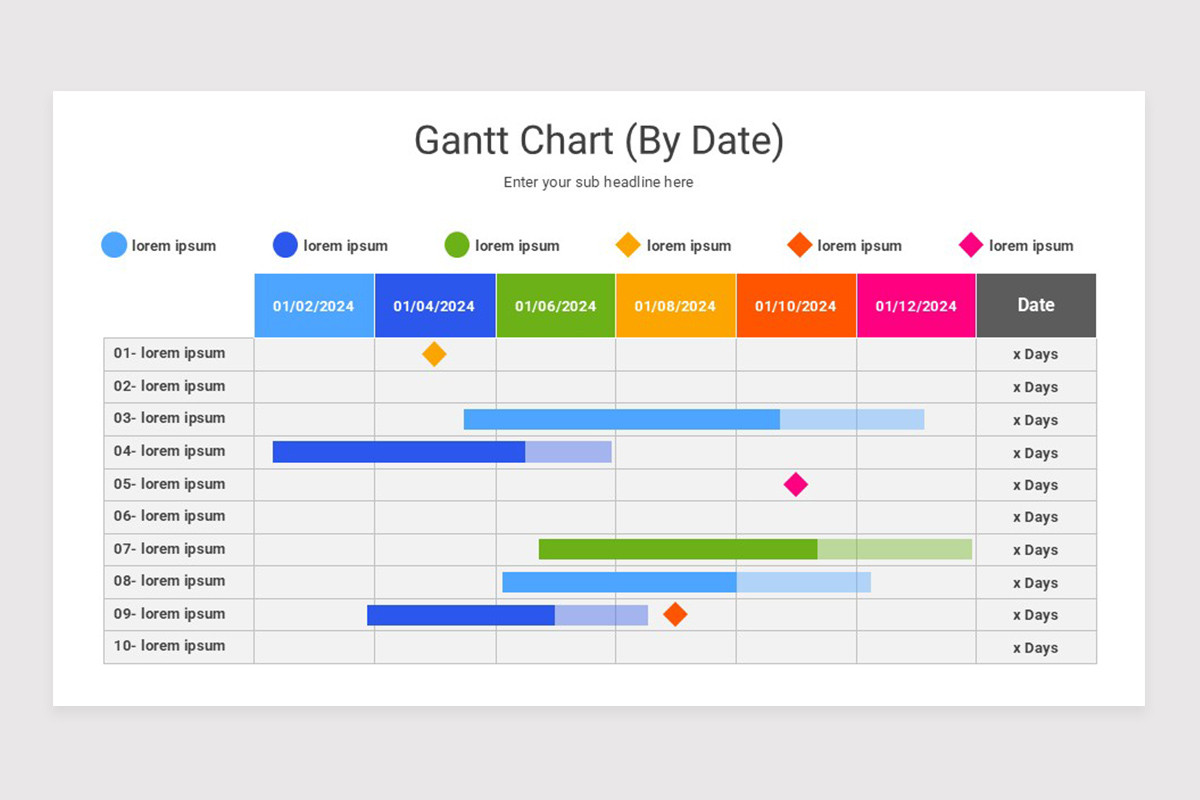 Gantt Chart (By Date)

Enter your sub headline here

lorem ipsum lorem ipsum lorem ipsum lorem ipsum lorem ipsum lorem ipsum

| | 01/02/2024 | 01/04/2024 | 01/06/2024 | 01/08/2024 | 01/10/2024 | 01/12/2024 | Date |
|---|---|---|---|---|---|---|---|
| 01- lorem ipsum | | | | | | | x Days |
| 02- lorem ipsum | | | | | | | x Days |
| 03- lorem ipsum | | | | | | | x Days |
| 04- lorem ipsum | | | | | | | x Days |
| 05- lorem ipsum | | | | | | | x Days |
| 06- lorem ipsum | | | | | | | x Days |
| 07- lorem ipsum | | | | | | | x Days |
| 08- lorem ipsum | | | | | | | x Days |
| 09- lorem ipsum | | | | | | | x Days |
| 10- lorem ipsum | | | | | | | x Days |