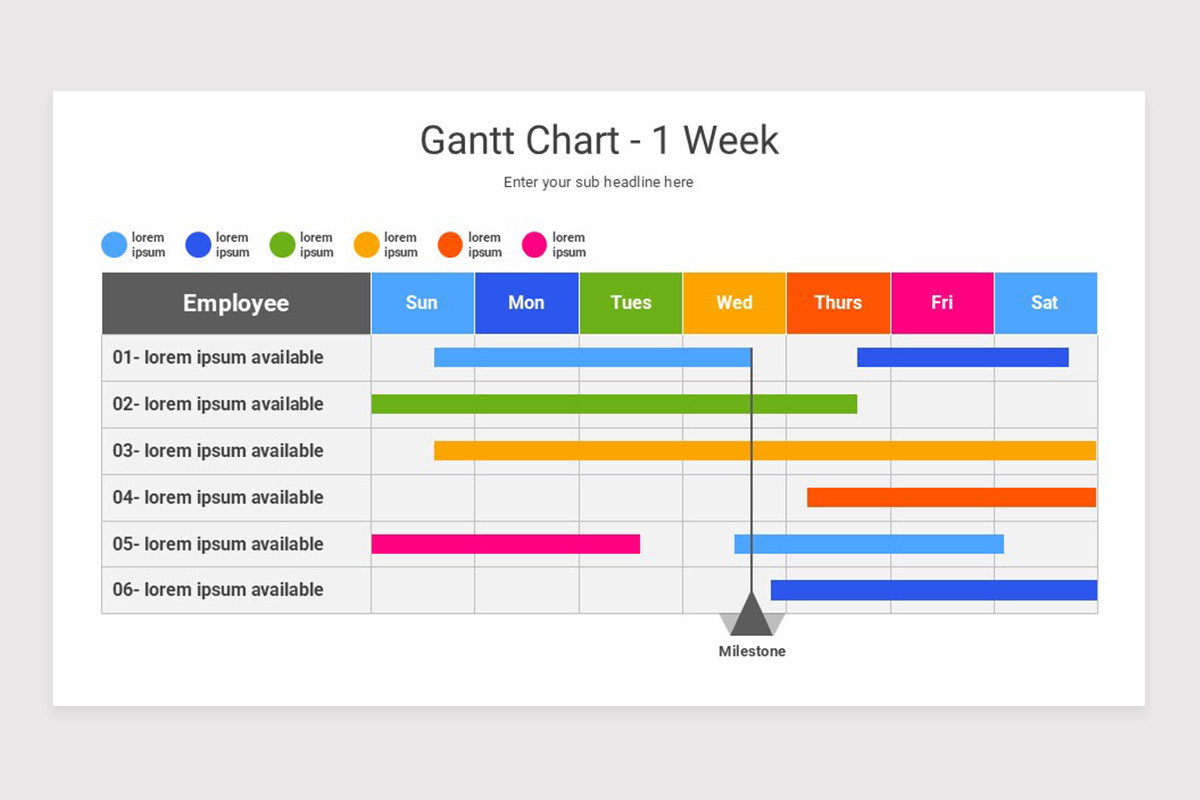 Gantt Chart - 1 Week

Enter your sub headline here

lorem ipsum lorem ipsum lorem ipsum lorem ipsum lorem ipsum lorem ipsum

| Employee | Sun | Mon | Tues | Wed | Thurs | Fri | Sat |
|---|---|---|---|---|---|---|---|
| 01- lorem ipsum available | | | | | | | |
| 02- lorem ipsum available | | | | | | | |
| 03- lorem ipsum available | | | | | | | |
| 04- lorem ipsum available | | | | | | | |
| 05- lorem ipsum available | | | | | | | |
| 06- lorem ipsum available | | | | | | | |

Milestone