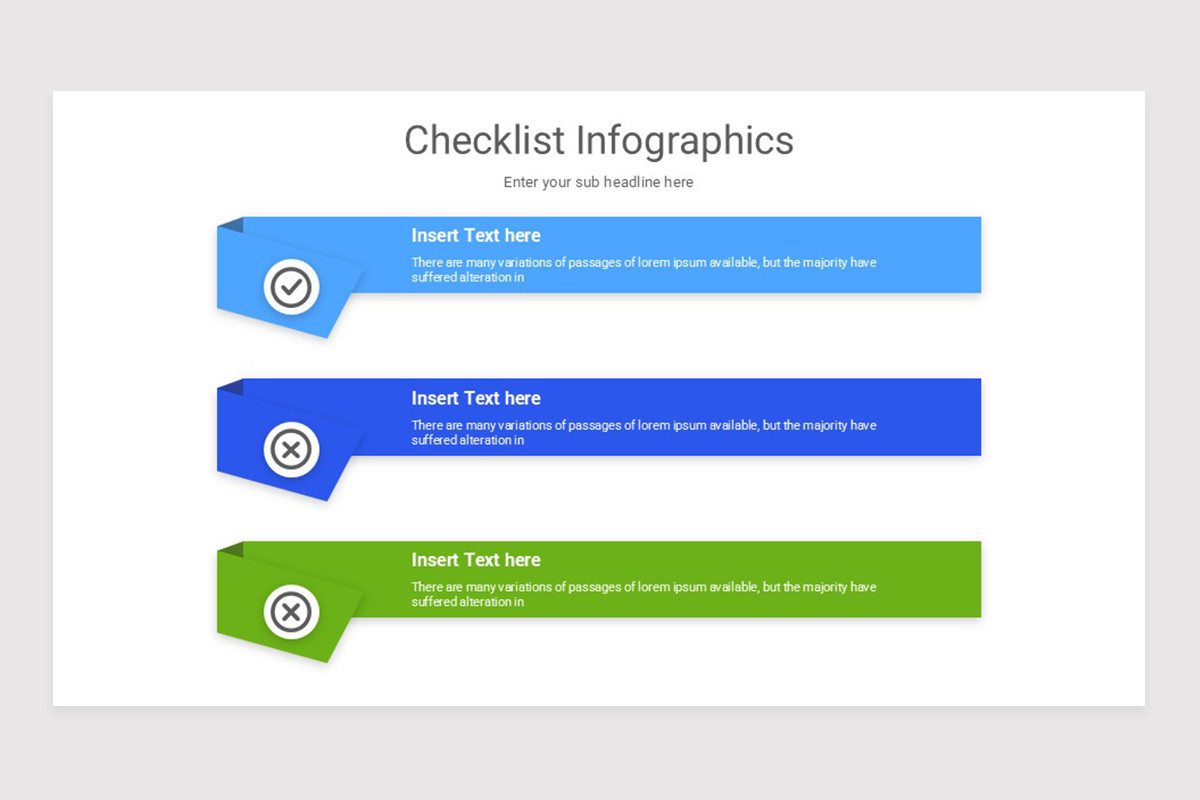 Checklist Infographics

Enter your sub headline here

Insert Text here

There are many variations of passages of lorem ipsum available, but the majority have suffered alteration in

Insert Text here

There are many variations of passages of lorem ipsum available, but the majority have suffered alteration in

Insert Text here

There are many variations of passages of lorem ipsum available, but the majority have suffered alteration in