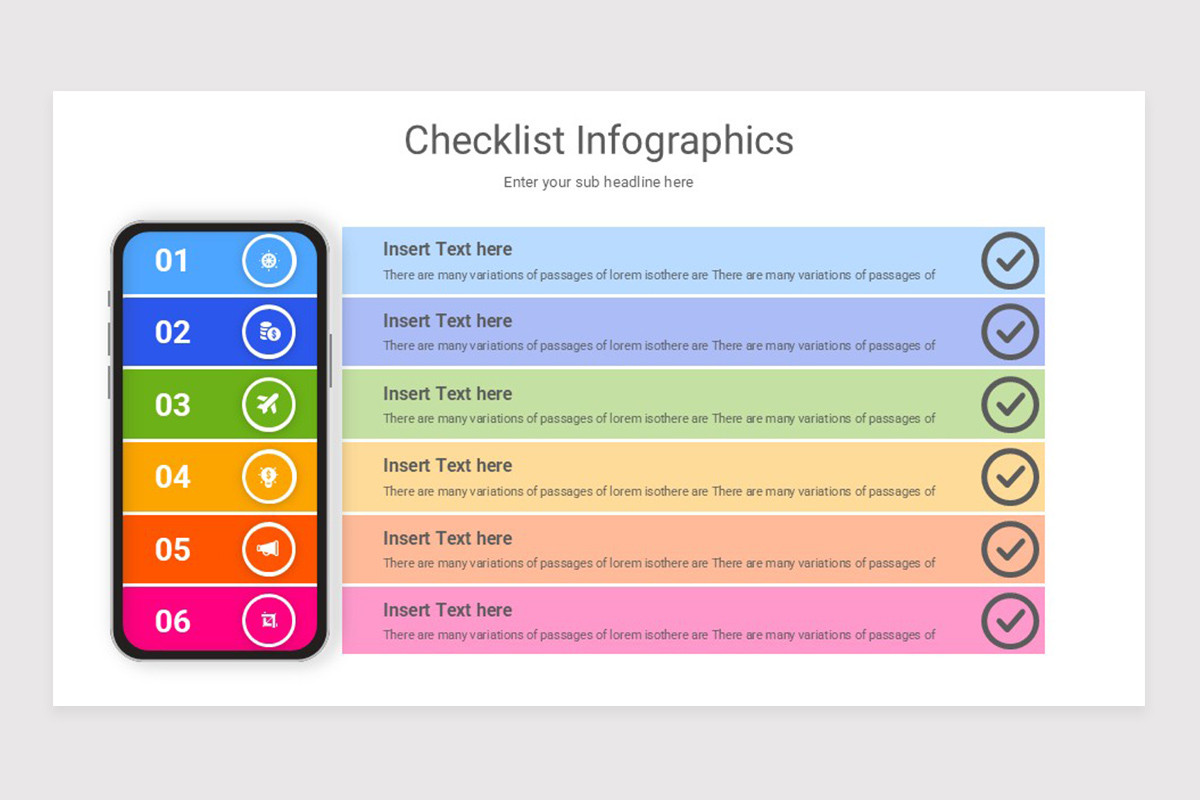 Checklist Infographics

Enter your sub headline here

01

Insert Text here

There are many variations of passages of lorem isothere are There are many variations of passages of

02

Insert Text here

There are many variations of passages of lorem isothere are There are many variations of passages of

03

Insert Text here

There are many variations of passages of lorem isothere are There are many variations of passages of

04

Insert Text here

There are many variations of passages of lorem isothere are There are many variations of passages of

05

Insert Text here

There are many variations of passages of lorem isothere are There are many variations of passages of

06

Insert Text here

There are many variations of passages of lorem isothere are There are many variations of passages of