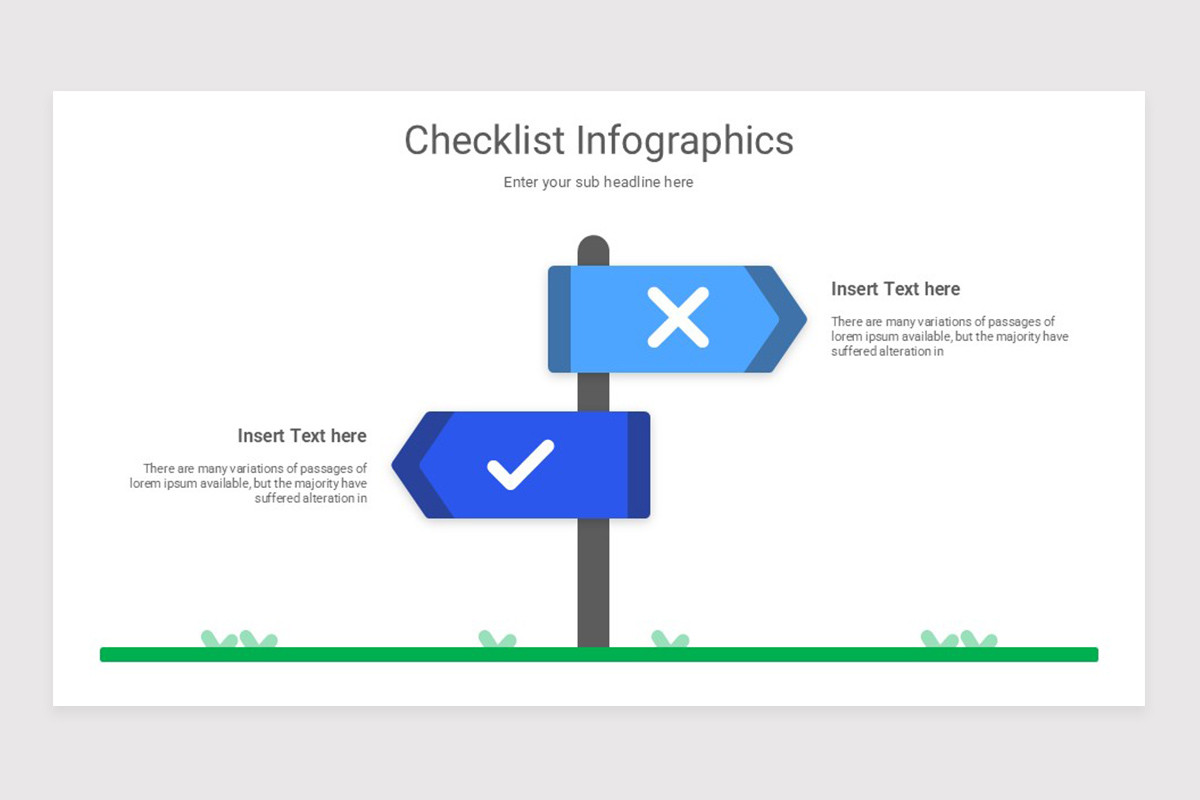 Checklist Infographics

Enter your sub headline here

Insert Text here

There are many variations of passages of lorem ipsum available, but the majority have suffered alteration in

Insert Text here

There are many variations of passages of lorem ipsum available, but the majority have suffered alteration in