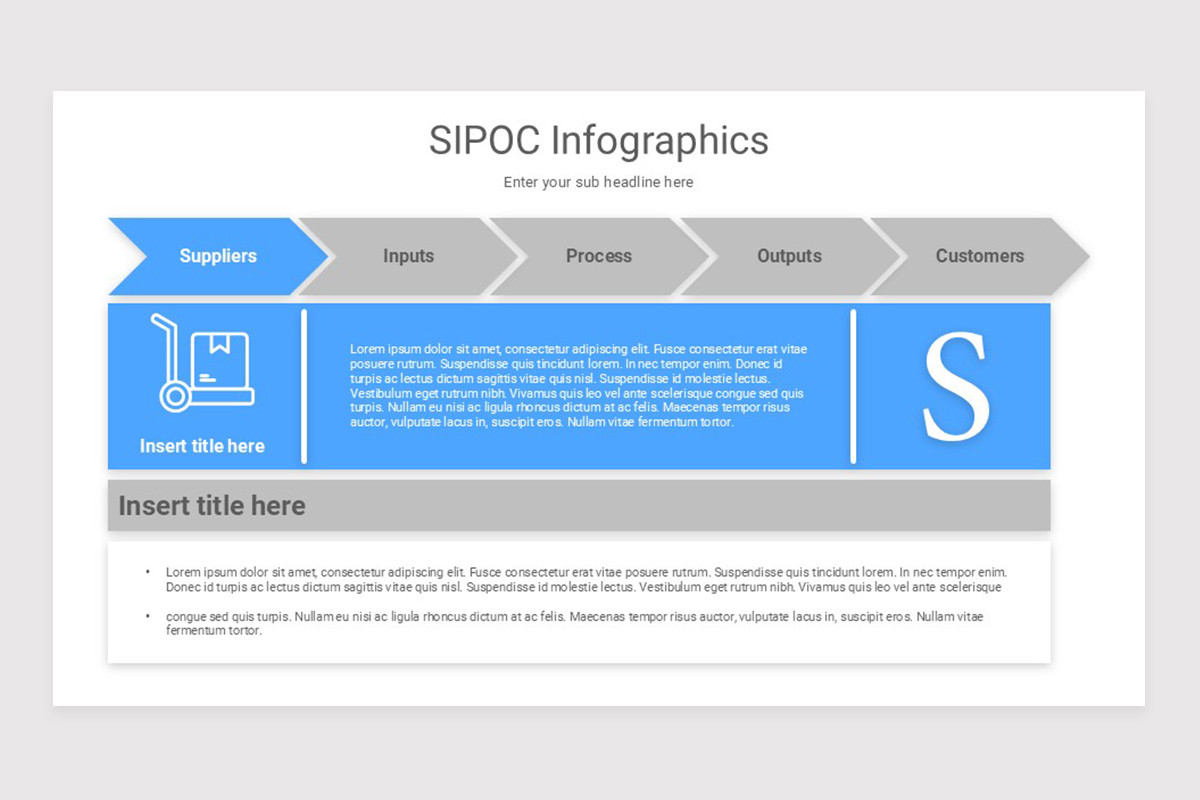 SIPOC Infographics

Enter your sub headline here

Suppliers

Inputs

Process

Outputs

Customers

Insert title here

Lorem ipsum dolor sit amet, consectetur adipiscing elit. Fusce consectetur erat vitae posuere rutrum. Suspendisse quis tincidunt lorem. In nec tempor enim. Donec id turpis ac lectus dictum sagittis vitae quis nisl. Suspendisse id molestie lectus. Vestibulum eget rutrum nibh. Vivamus quis leo vel ante scelerisque congue sed quis turpis. Nullam eu nisi ac ligula rhoncus dictum at ac felis. Maecenas tempor risus auctor, vulputate lacus in, suscipit eros. Nullam vitae fermentum tortor.

S

Insert title here

• Lorem ipsum dolor sit amet, consectetur adipiscing elit. Fusce consectetur erat vitae posuere rutrum. Suspendisse quis tincidunt lorem. In nec tempor enim. Donec id turpis ac lectus dictum sagittis vitae quis nisl. Suspendisse id molestie lectus. Vestibulum eget rutrum nibh. Vivamus quis leo vel ante scelerisque

• congue sed quis turpis. Nullam eu nisi ac ligula rhoncus dictum at ac felis. Maecenas tempor risus auctor, vulputate lacus in, suscipit eros. Nullam vitae fermentum tortor.