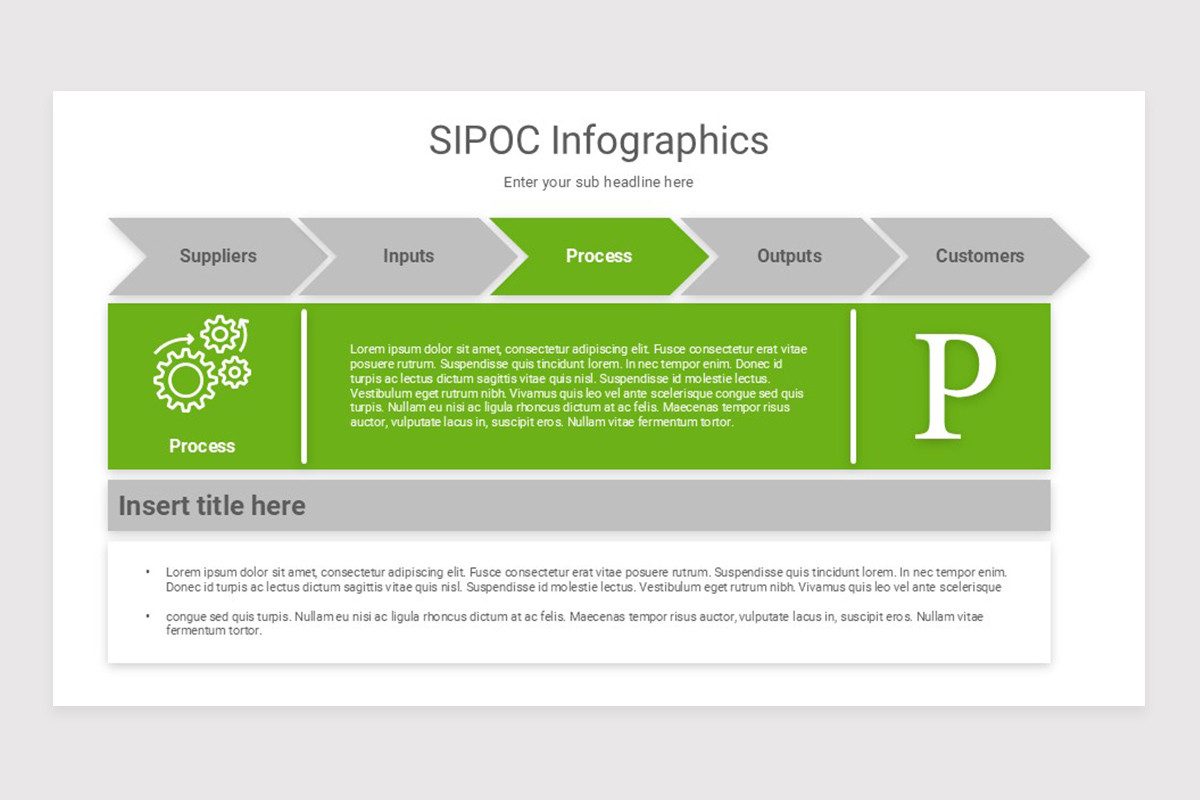 SIPOC Infographics

Enter your sub headline here

Suppliers

Inputs

Process

Outputs

Customers

Process

Lorem ipsum dolor sit amet, consectetur adipiscing elit. Fusce consectetur erat vitae posuere rutrum. Suspendisse quis tincidunt lorem. In nec tempor enim. Donec id turpis ac lectus dictum sagittis vitae quis nisl. Suspendisse id molestie lectus. Vestibulum eget rutrum nibh. Vivamus quis leo vel ante scelerisque congue sed quis turpis. Nullam eu nisi ac ligula rhoncus dictum at ac felis. Maecenas tempor risus auctor, vulputate lacus in, suscipit eros. Nullam vitae fermentum tortor.

P

Insert title here

• Lorem ipsum dolor sit amet, consectetur adipiscing elit. Fusce consectetur erat vitae posuere rutrum. Suspendisse quis tincidunt lorem. In nec tempor enim. Donec id turpis ac lectus dictum sagittis vitae quis nisl. Suspendisse id molestie lectus. Vestibulum eget rutrum nibh. Vivamus quis leo vel ante scelerisque

• congue sed quis turpis. Nullam eu nisi ac ligula rhoncus dictum at ac felis. Maecenas tempor risus auctor, vulputate lacus in, suscipit eros. Nullam vitae fermentum tortor.